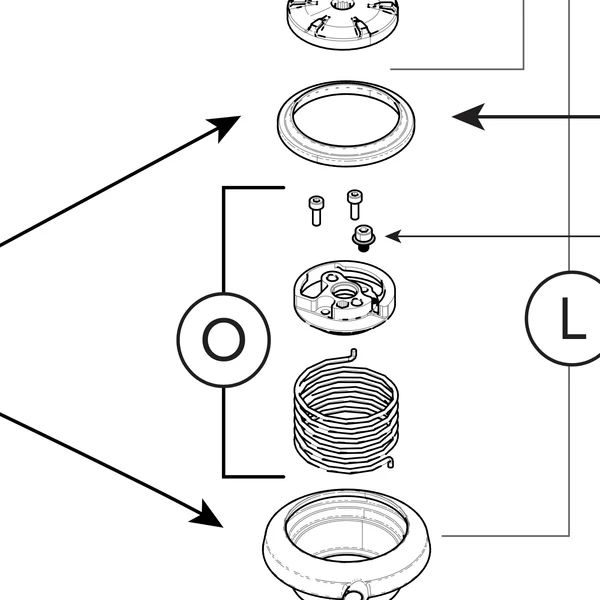 O

L