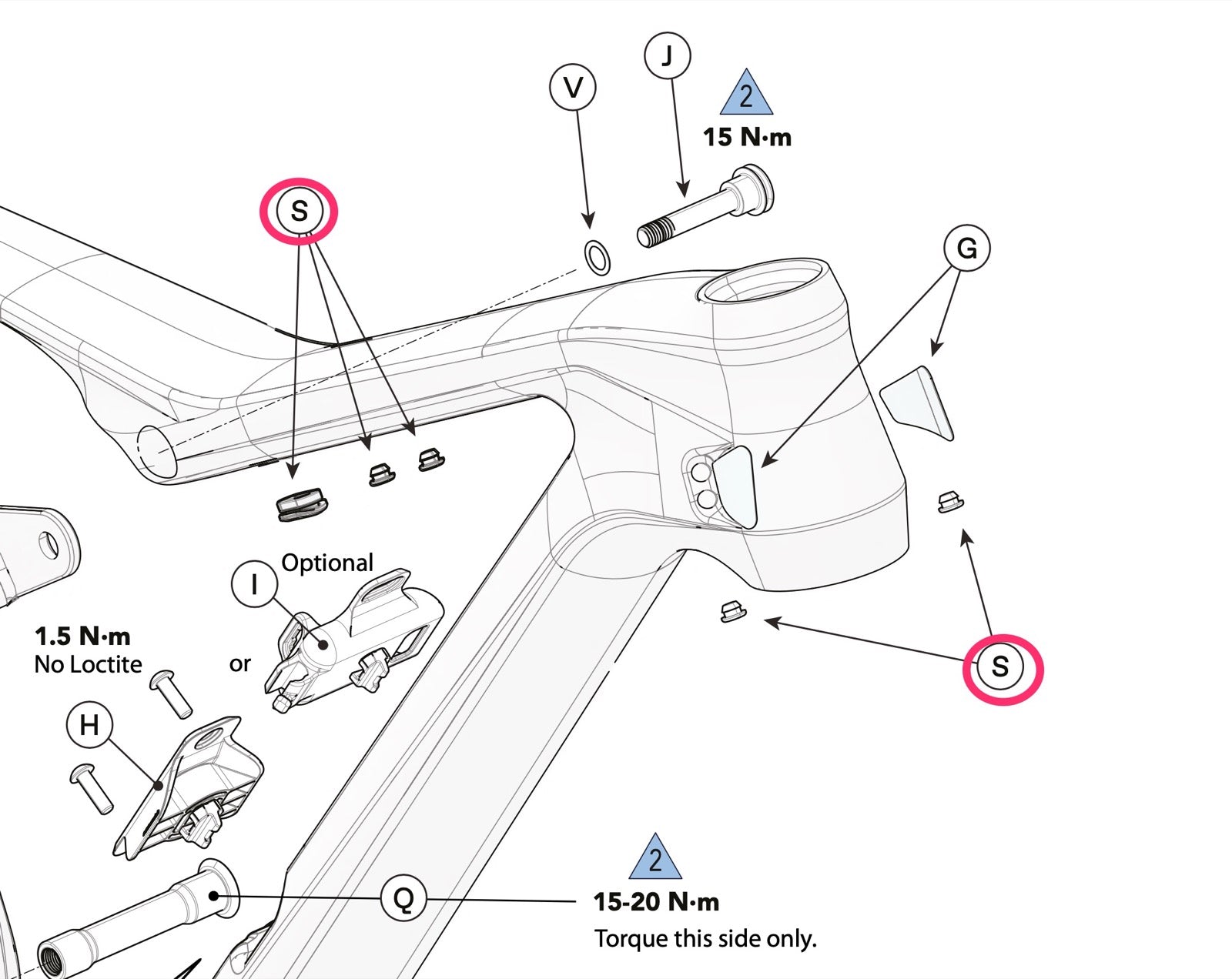 J

V

2

15 N·m

S

G

Optional

I

1.5 N·m
No Loctite

or

H

S

2

Q

15-20 N·m
Torque this side only.