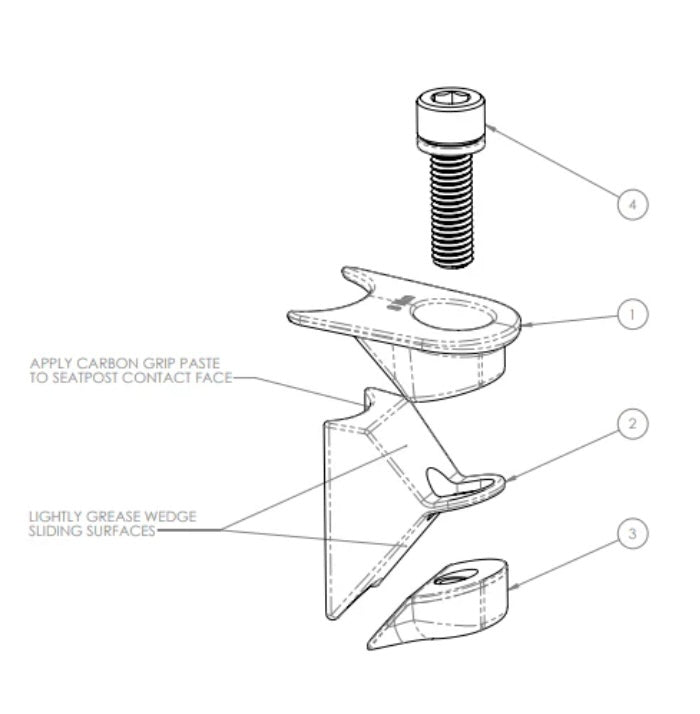 4

1

APPLY CARBON GRIP PASTE
TO SEATPOST CONTACT FACE

2

LIGHTLY GREASE WEDGE
SLIDING SURFACES

3